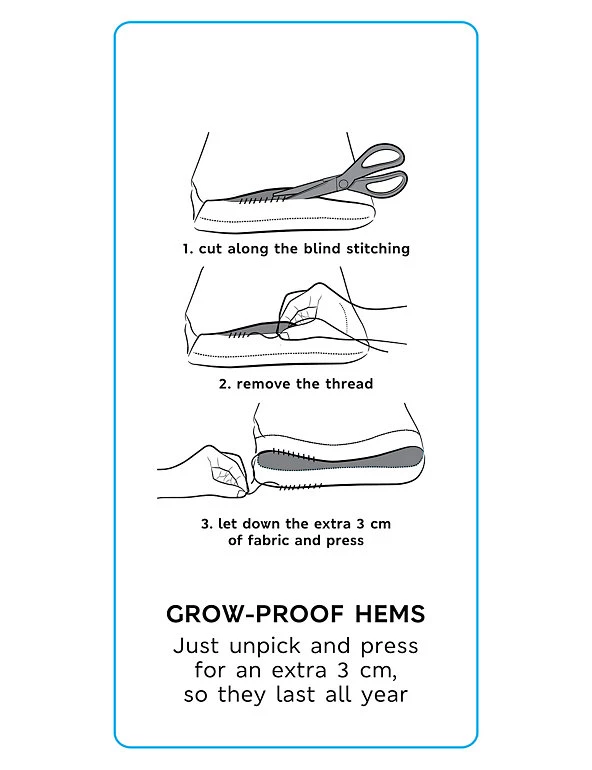 1. cut along the blind stitching

2. remove the thread

3. let down the extra 3 cm of fabric and press

GROW-PROOF HEMS

Just unpick and press for an extra 3 cm, so they last all year